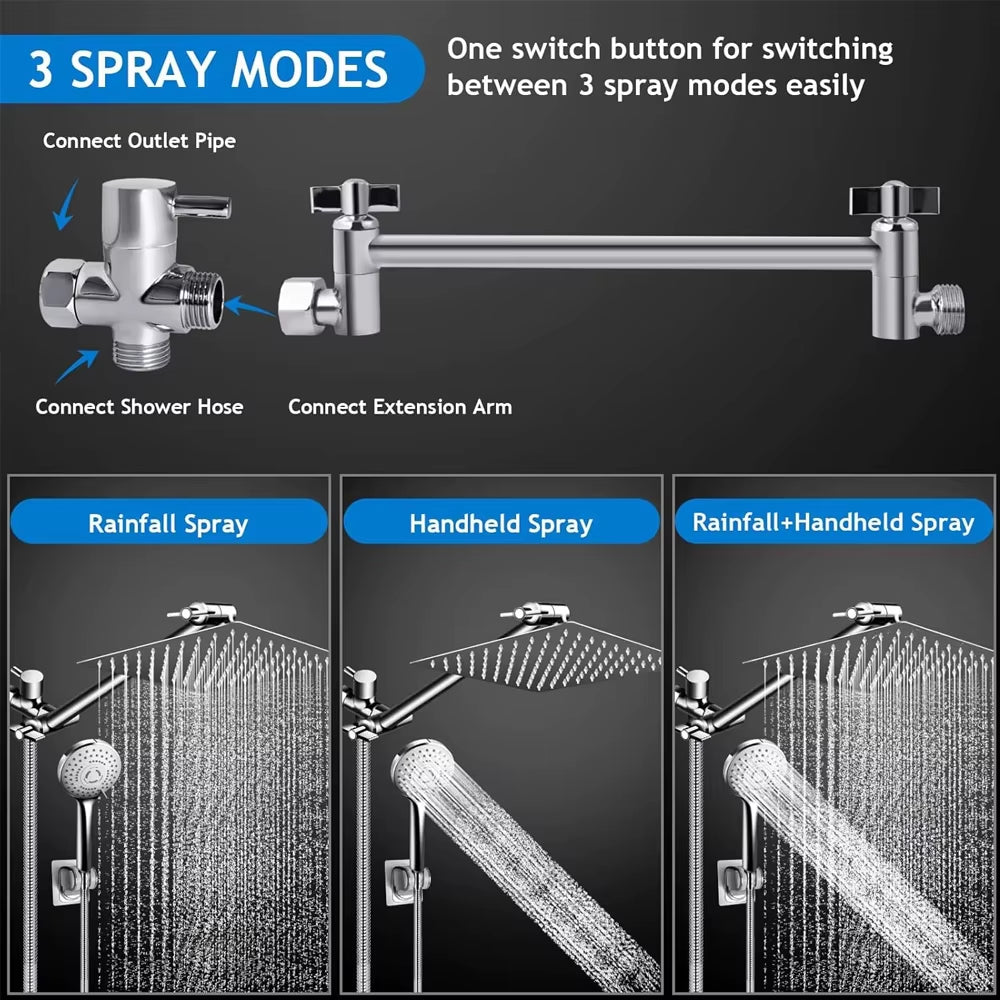 3 SPRAY MODES

One switch button for switching between 3 spray modes easily

Connect Outlet Pipe

Connect Shower Hose

Connect Extension Arm

Rainfall Spray

Handheld Spray

Rainfall+Handheld Spray