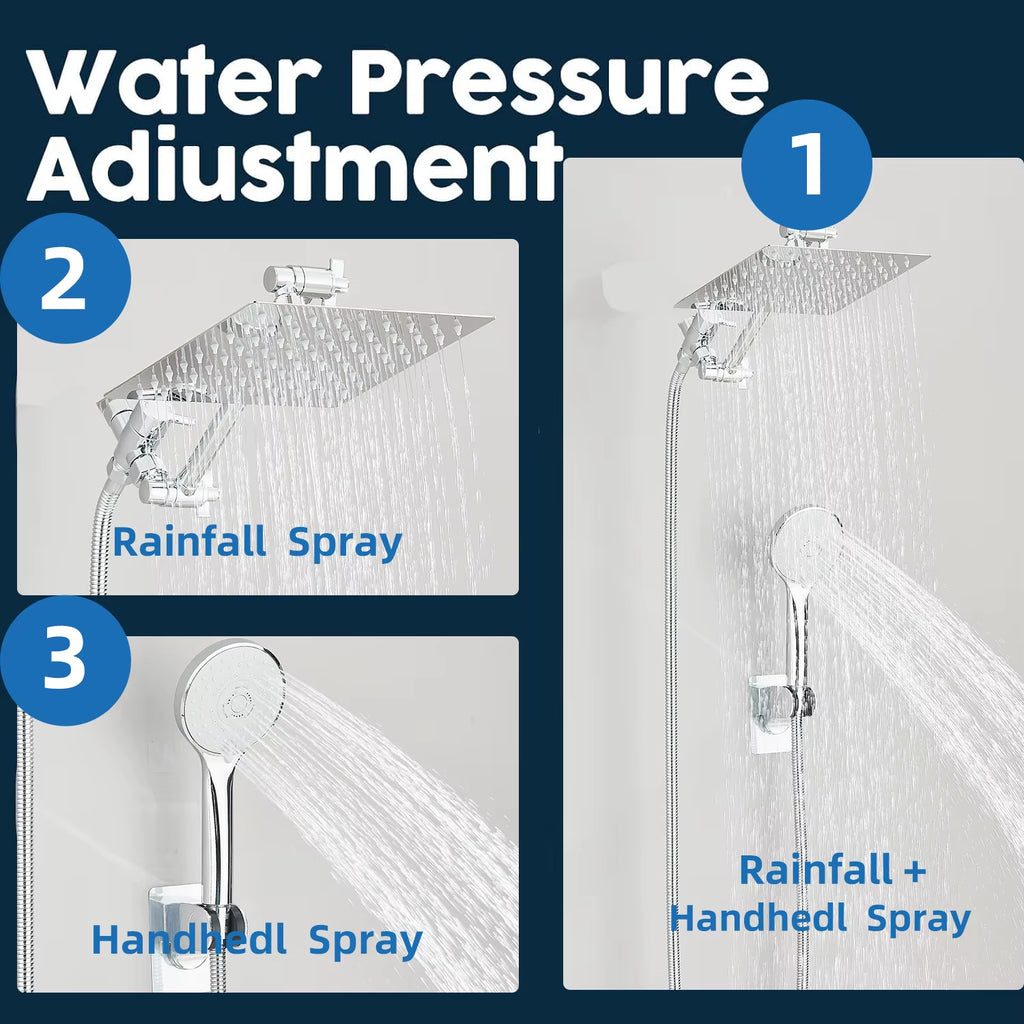 Water Pressure Adiustment

1

2

Rainfall Spray

3

Handhedl Spray

Rainfall + Handhedl Spray