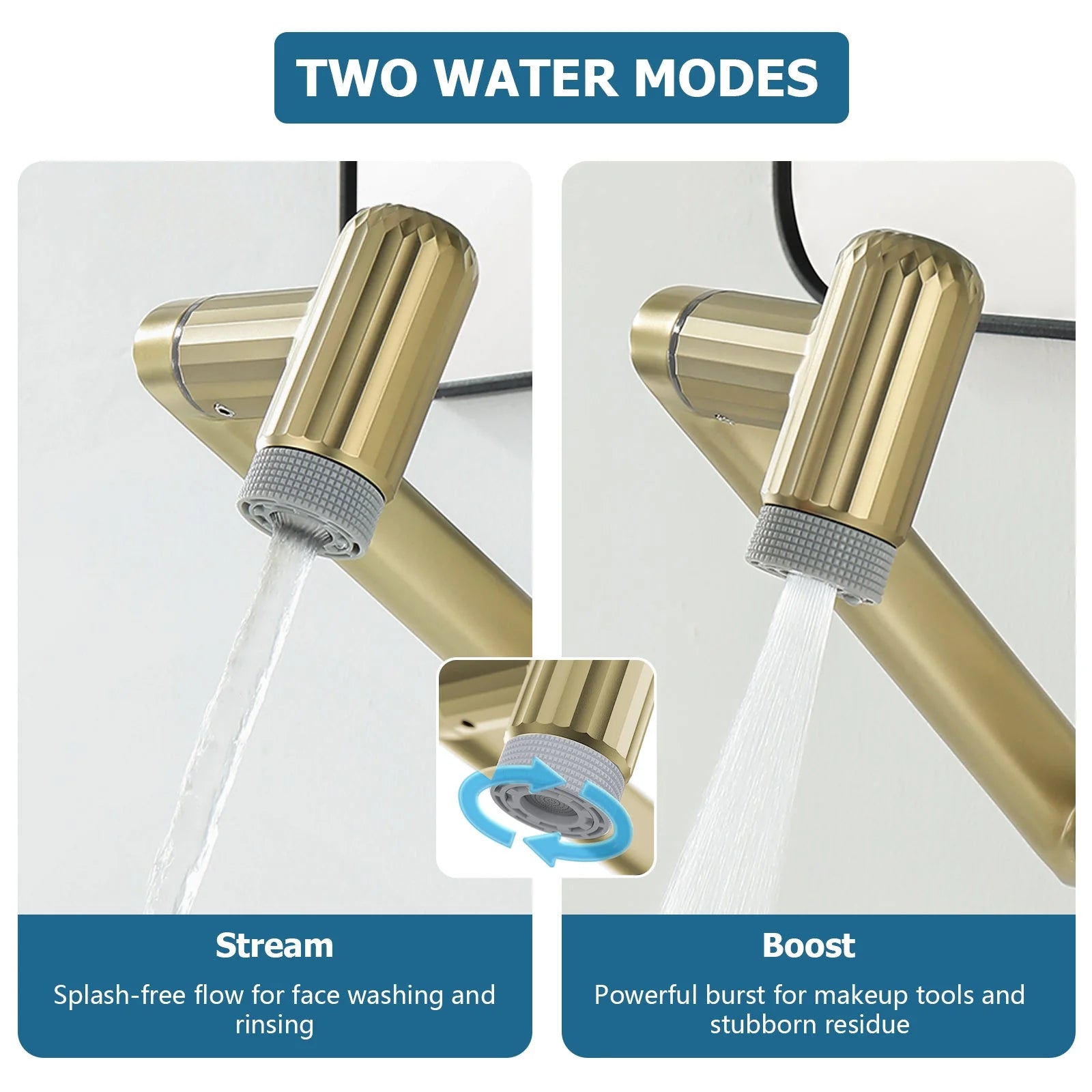 TWO WATER MODES

Stream

Splash-free flow for face washing and rinsing

Boost

Powerful burst for makeup tools and stubborn residue